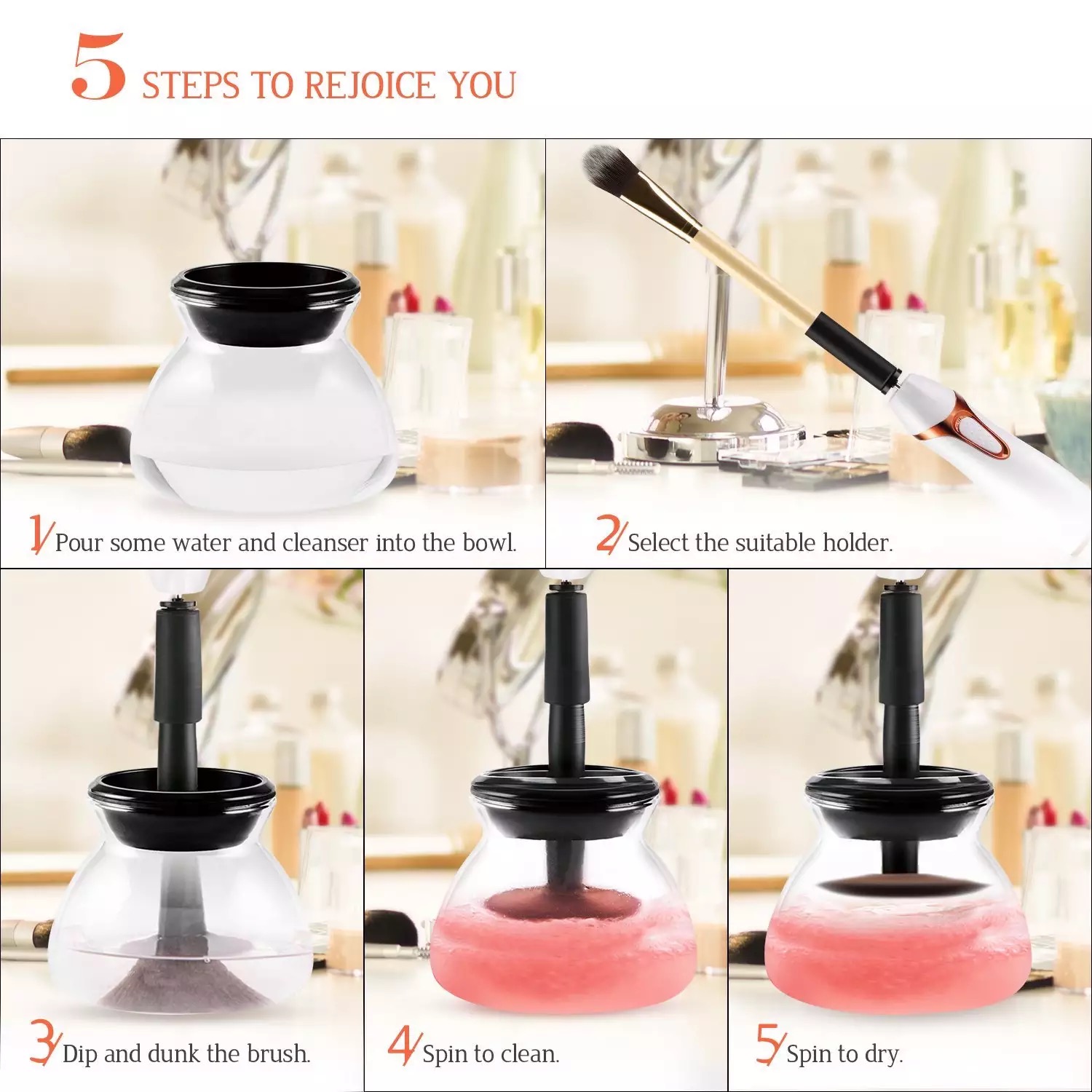 5 STEPS TO REJOICE YOU

1/ Pour some water and cleanser into the bowl.

2/ Select the suitable holder.

3/ Dip and dunk the brush.

4/ Spin to clean.

5/ Spin to dry.